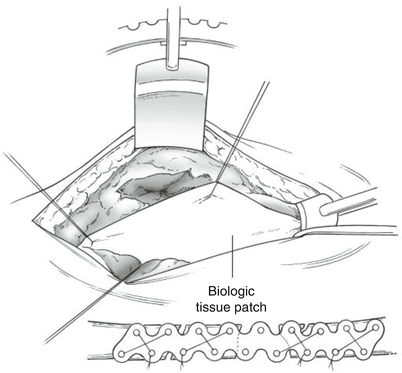 Biologic
tissue patch